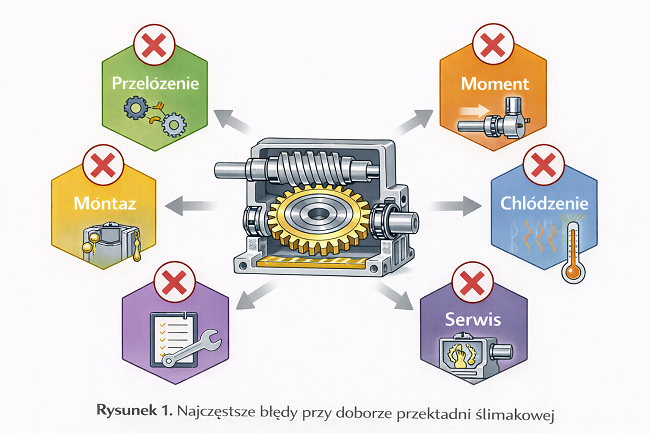 Przelózenie

Moment

Móntaz

Chlódzenie

Serwis

**Rysunek 1.** Najczęstsze błędy przy doborze przektadni ślimakowej